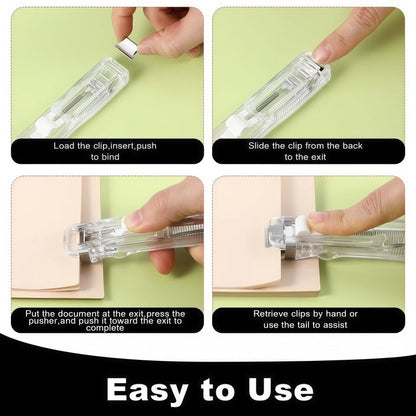 Load the clip,insert,push to bind

Slide the clip from the back to the exit

Put the document at the exit,press the pusher,and push it toward the exit to complete

Retrieve clips by hand or use the tail to assist

Easy to Use