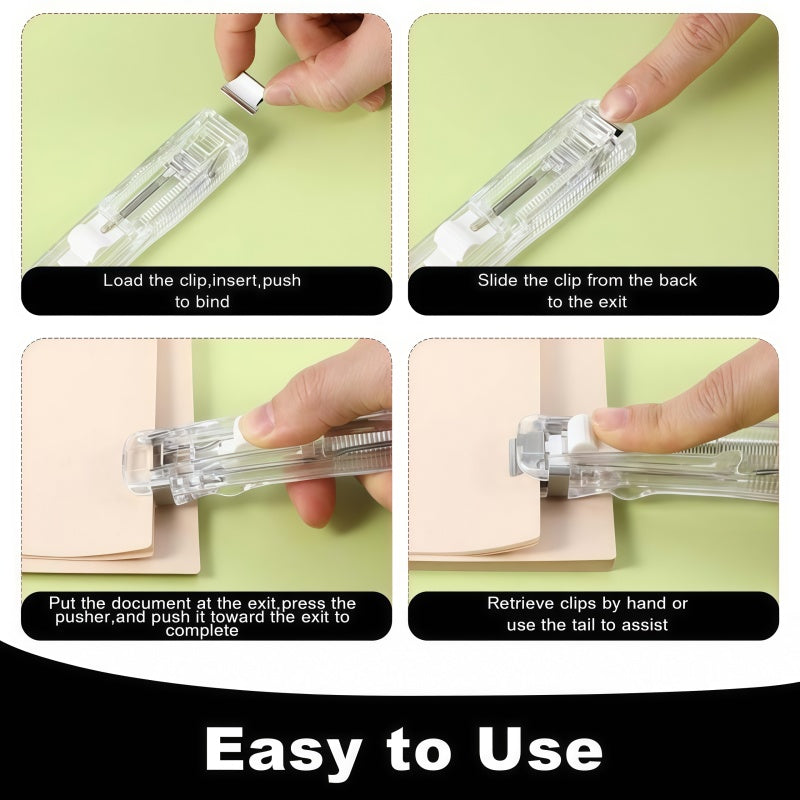 Load the clip,insert,push to bind

Slide the clip from the back to the exit

Put the document at the exit,press the pusher,and push it toward the exit to complete

Retrieve clips by hand or use the tail to assist

Easy to Use